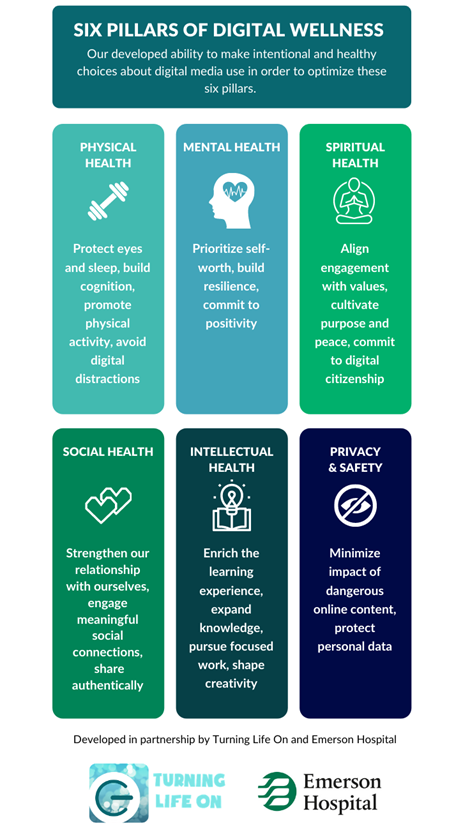 SIX PILLARS OF DIGITAL WELLNESS

Our developed ability to make intentional and healthy choices about digital media use in order to optimize these six pillars.

PHYSICAL HEALTH

Protect eyes and sleep, build cognition, promote physical activity, avoid digital distractions

MENTAL HEALTH

Prioritize self-worth, build resilience, commit to positivity

SPIRITUAL HEALTH

Align engagement with values, cultivate purpose and peace, commit to digital citizenship

SOCIAL HEALTH

Strengthen our relationship with ourselves, engage meaningful social connections, share authentically

INTELLECTUAL HEALTH

Enrich the learning experience, expand knowledge, pursue focused work, shape creativity

PRIVACY & SAFETY

Minimize impact of dangerous online content, protect personal data

Developed in partnership by Turning Life On and Emerson Hospital

TURNING LIFE ON

Emerson Hospital