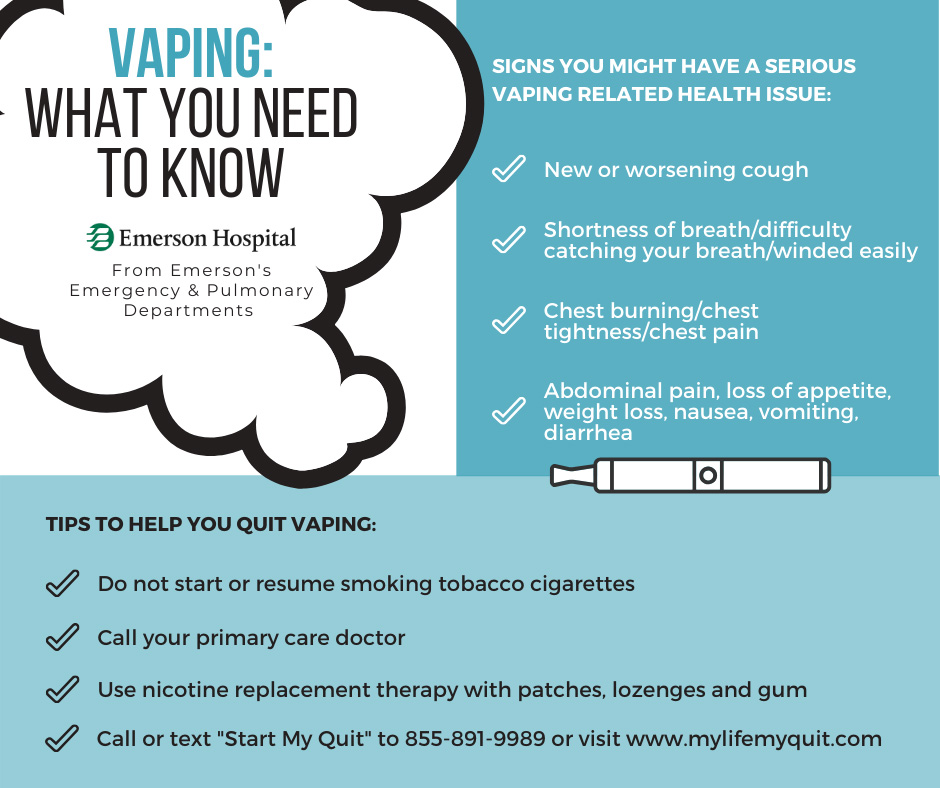 VAPING:
WHAT YOU NEED TO KNOW

Emerson Hospital

From Emerson's Emergency & Pulmonary Departments

SIGNS YOU MIGHT HAVE A SERIOUS VAPING RELATED HEALTH ISSUE:

New or worsening cough

Shortness of breath/difficulty catching your breath/winded easily

Chest burning/chest tightness/chest pain

Abdominal pain, loss of appetite, weight loss, nausea, vomiting, diarrhea

TIPS TO HELP YOU QUIT VAPING:

Do not start or resume smoking tobacco cigarettes

Call your primary care doctor

Use nicotine replacement therapy with patches, lozenges and gum

Call or text "Start My Quit" to 855-891-9989 or visit www.mylifemyquit.com